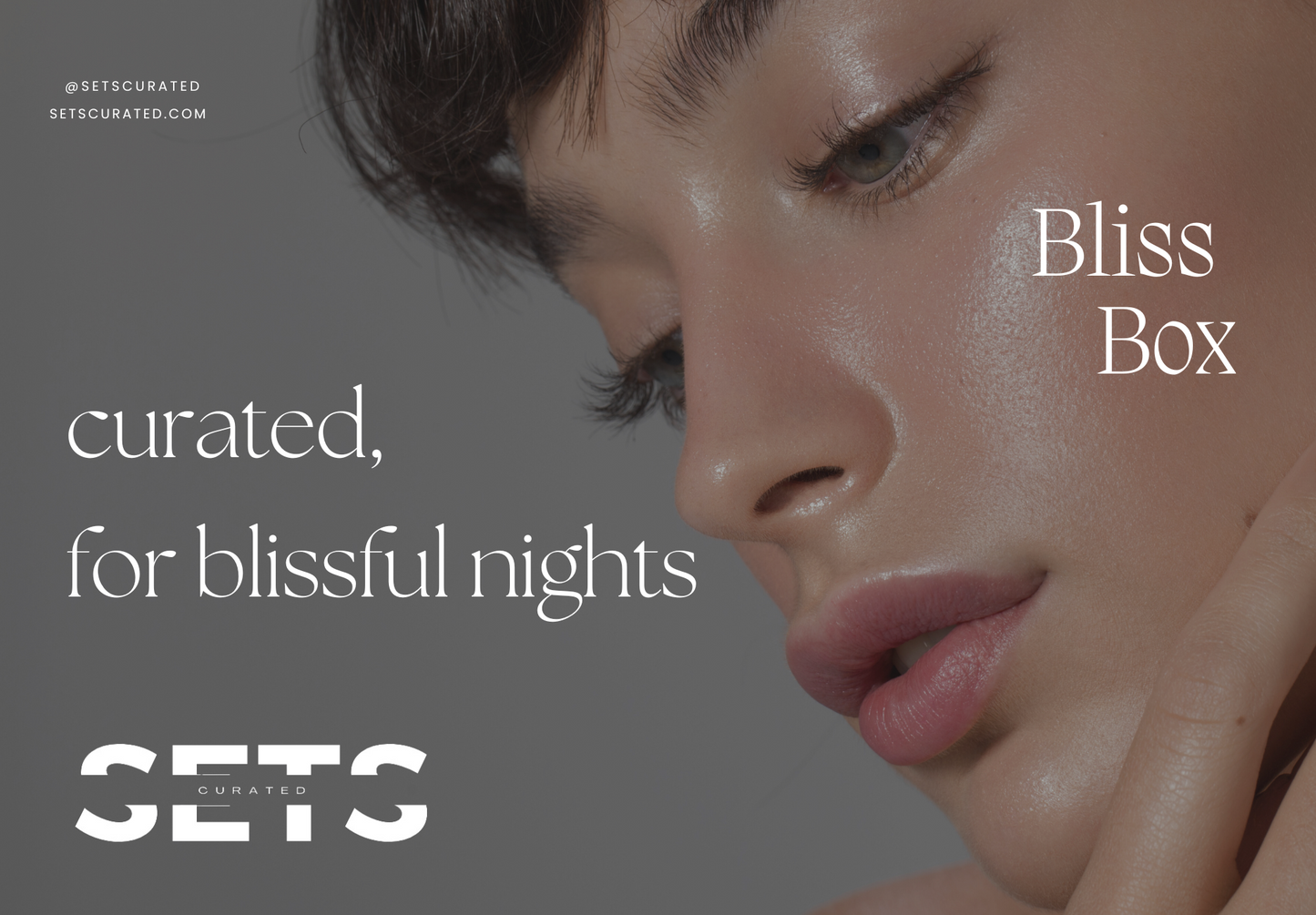 @SETSCURATED
SETSCURATED.COM

Bliss
Box

curated,
for blissful nights

SETS
CURATED